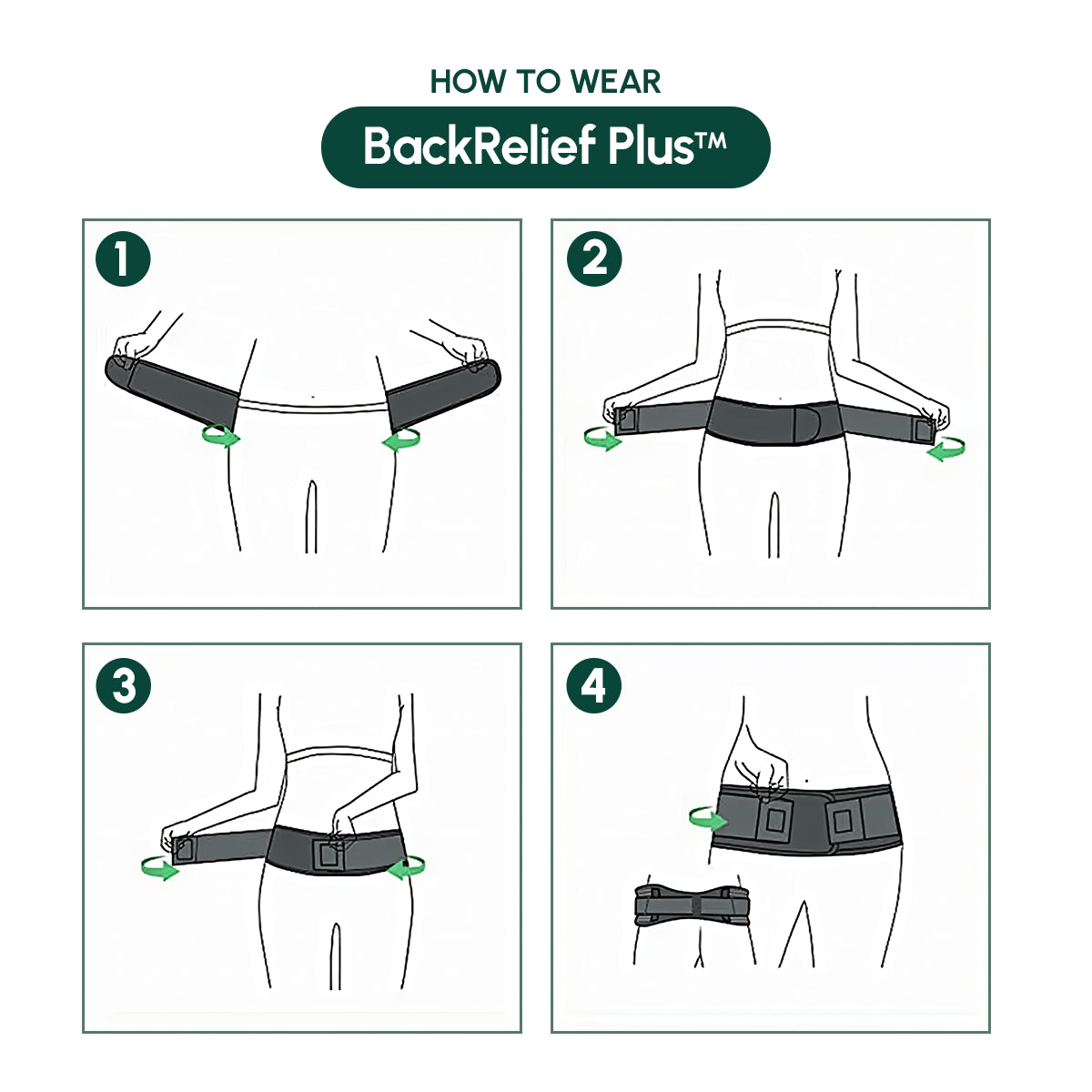 HOW TO WEAR
BackRelief Plus™

1

2

3

4